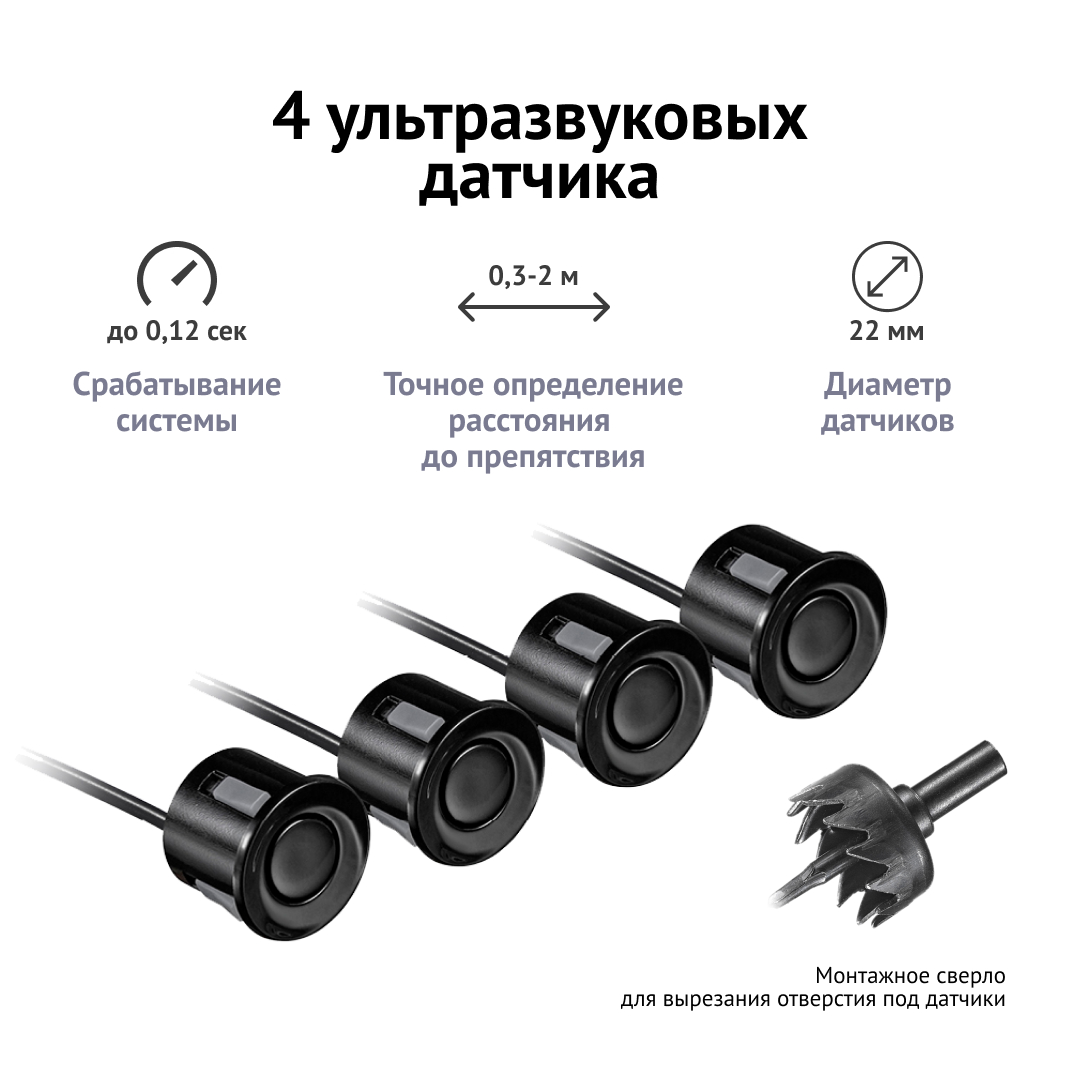 4 ультразвуковых датчика

до 0,12 сек

Срабатывание системы

0,3-2 м

Точное определение расстояния до препятствия

22 мм

Диаметр датчиков

Монтажное сверло для вырезания отверстия под датчики